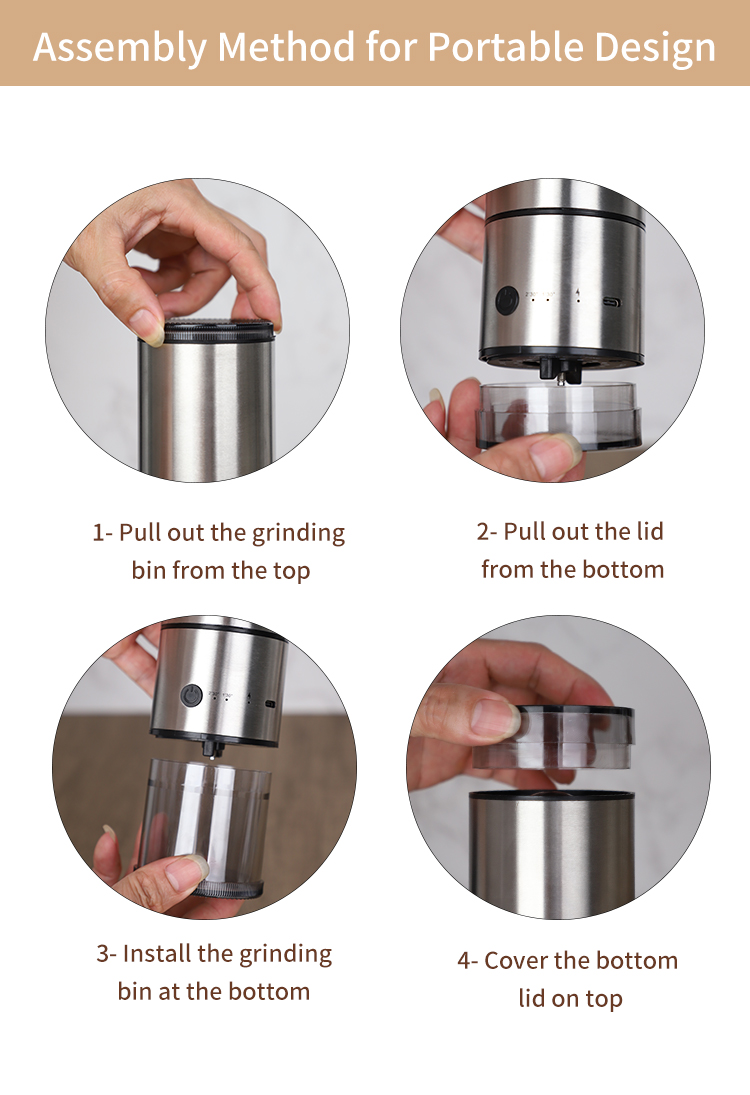 Assembly Method for Portable Design

1- Pull out the grinding bin from the top

2- Pull out the lid from the bottom

3- Install the grinding bin at the bottom

4- Cover the bottom lid on top