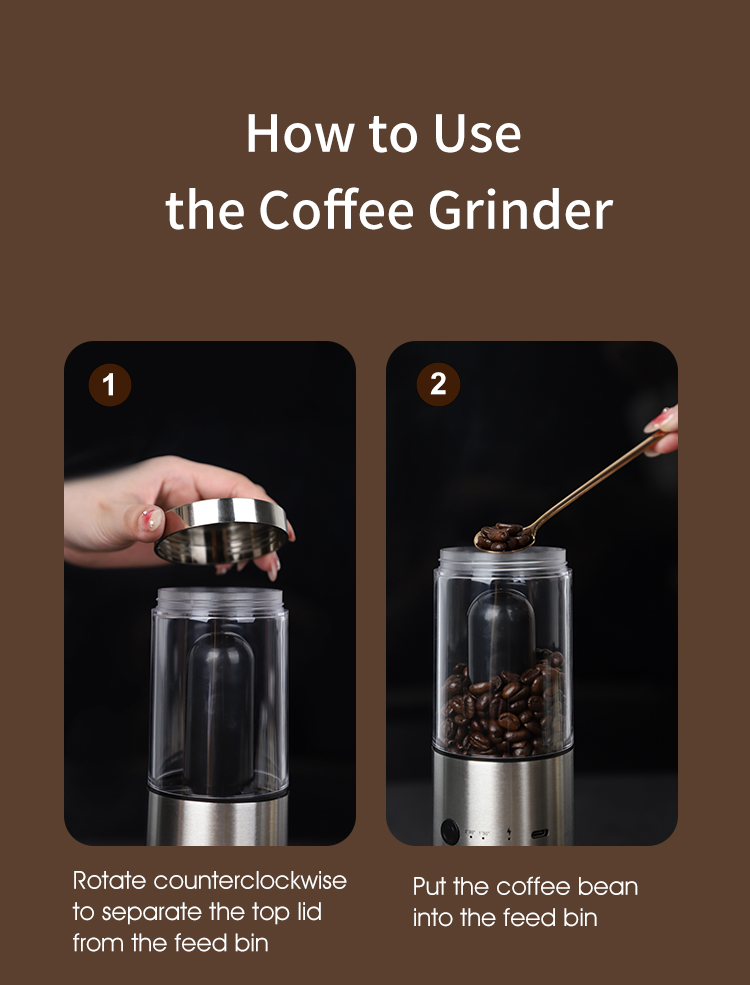 How to Use the Coffee Grinder

1

Rotate counterclockwise to separate the top lid from the feed bin

2

Put the coffee bean into the feed bin