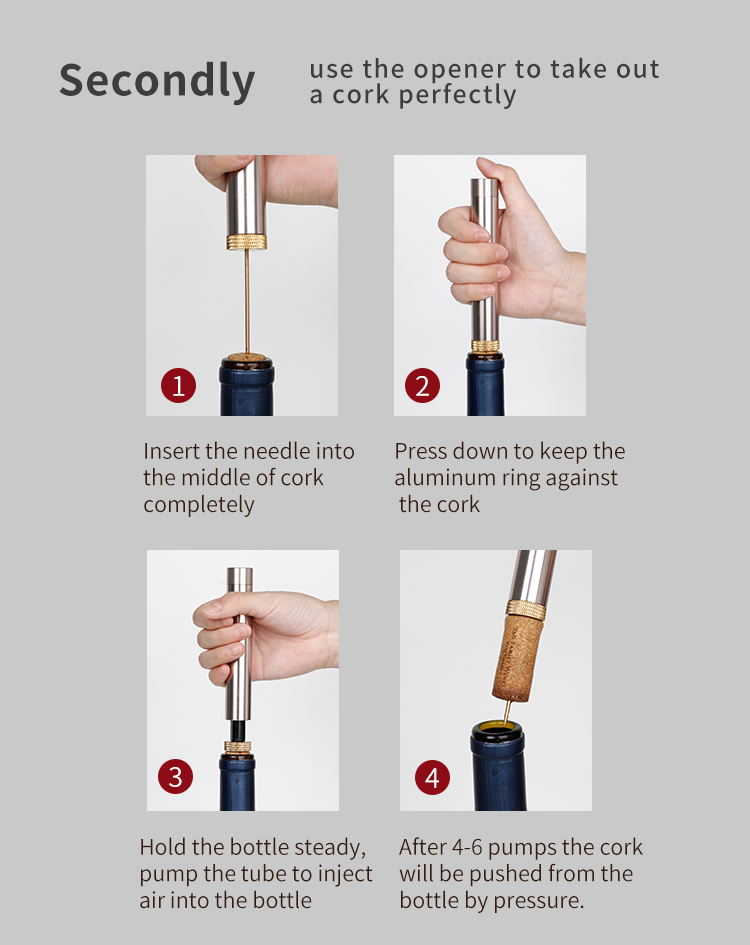 Secondly use the opener to take out a cork perfectly

1

Insert the needle into the middle of cork completely

2

Press down to keep the aluminum ring against the cork

3

Hold the bottle steady, pump the tube to inject air into the bottle

4

After 4-6 pumps the cork will be pushed from the bottle by pressure.