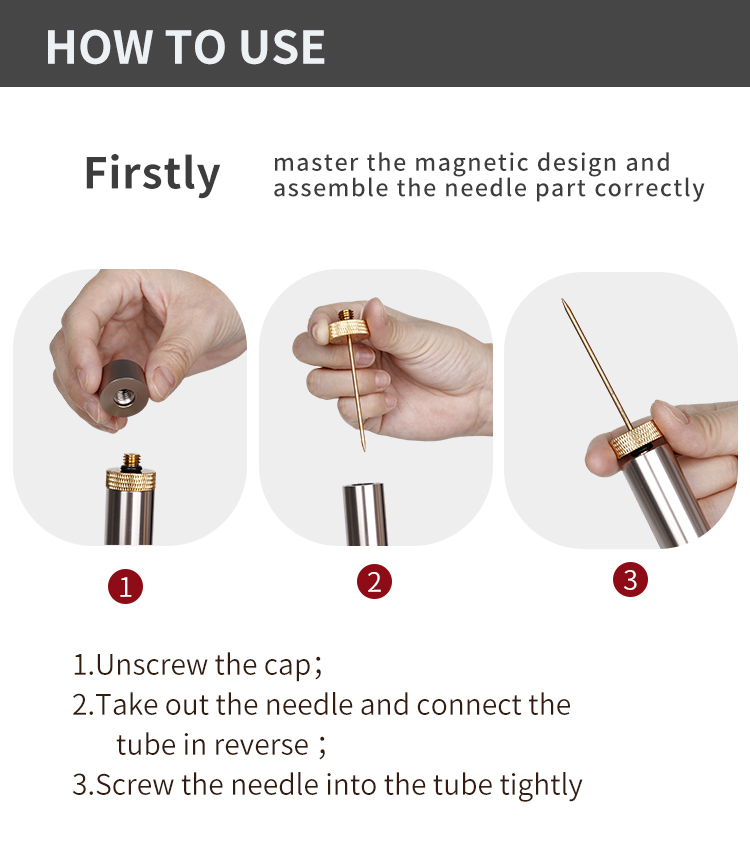 HOW TO USE

Firstly master the magnetic design and assemble the needle part correctly

1

2

3

1.Unscrew the cap;
2.Take out the needle and connect the tube in reverse ;
3.Screw the needle into the tube tightly