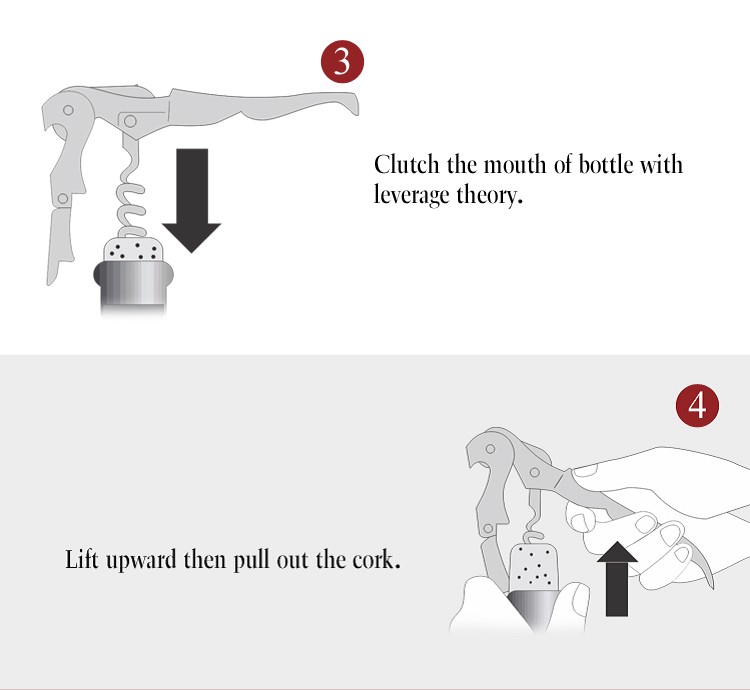 3

Clutch the mouth of bottle with leverage theory.

4

Lift upward then pull out the cork.