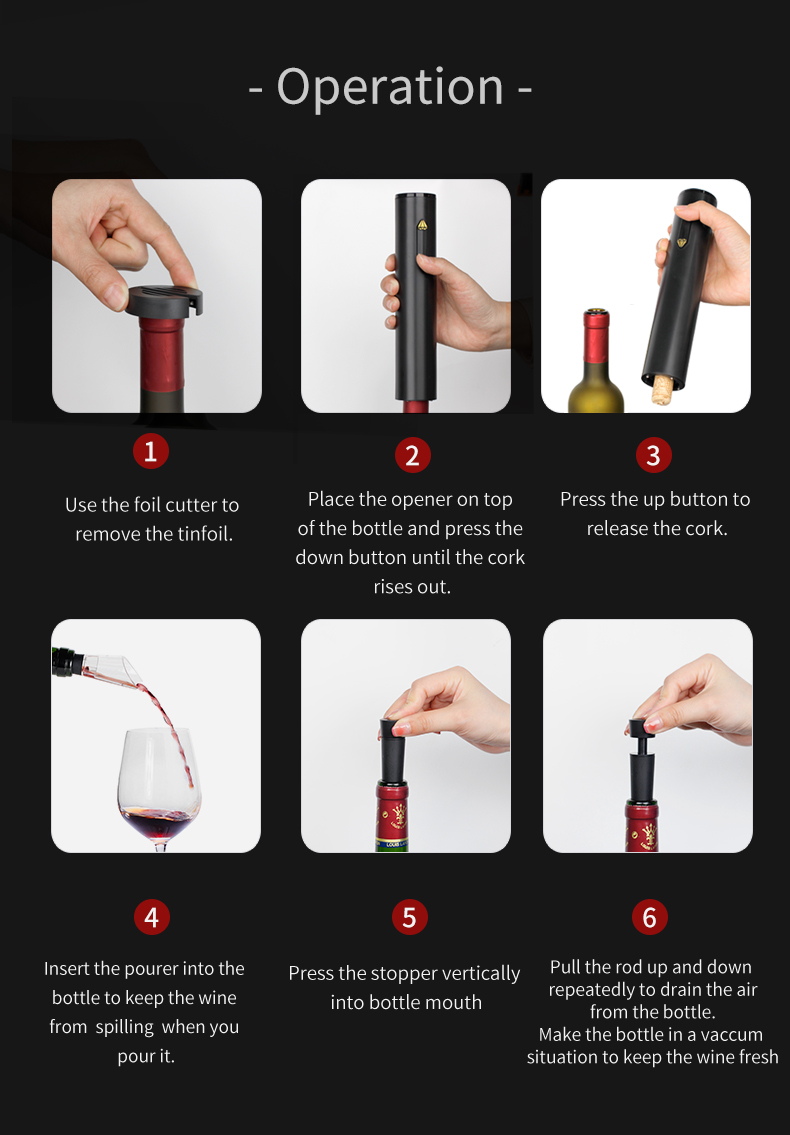 - Operation -

1

Use the foil cutter to remove the tinfoil.

2

Place the opener on top of the bottle and press the down button until the cork rises out.

3

Press the up button to release the cork.

4

Insert the pourer into the bottle to keep the wine from spilling when you pour it.

5

Press the stopper vertically into bottle mouth

6

Pull the rod up and down repeatedly to drain the air from the bottle.
Make the bottle in a vaccum situation to keep the wine fresh