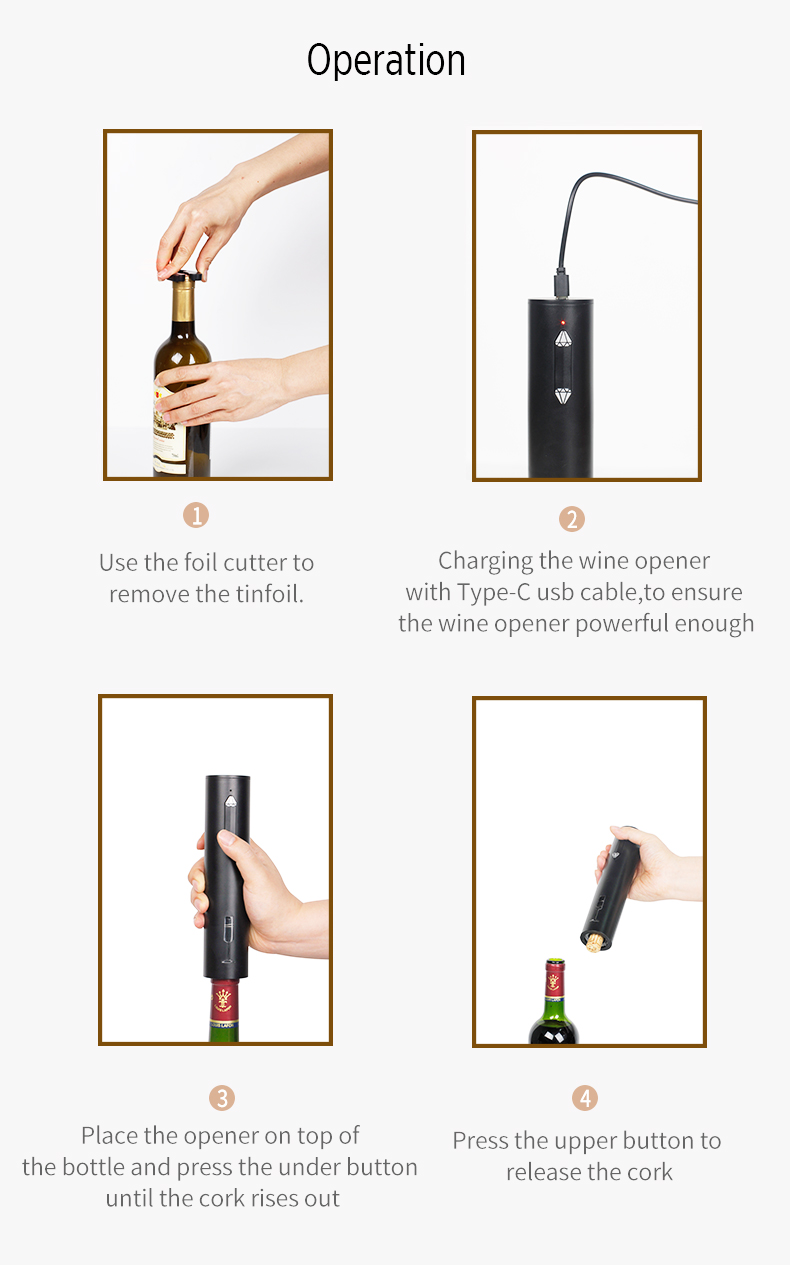 Operation

1

Use the foil cutter to remove the tinfoil.

2

Charging the wine opener with Type-C usb cable,to ensure the wine opener powerful enough

3

Place the opener on top of the bottle and press the under button until the cork rises out

4

Press the upper button to release the cork