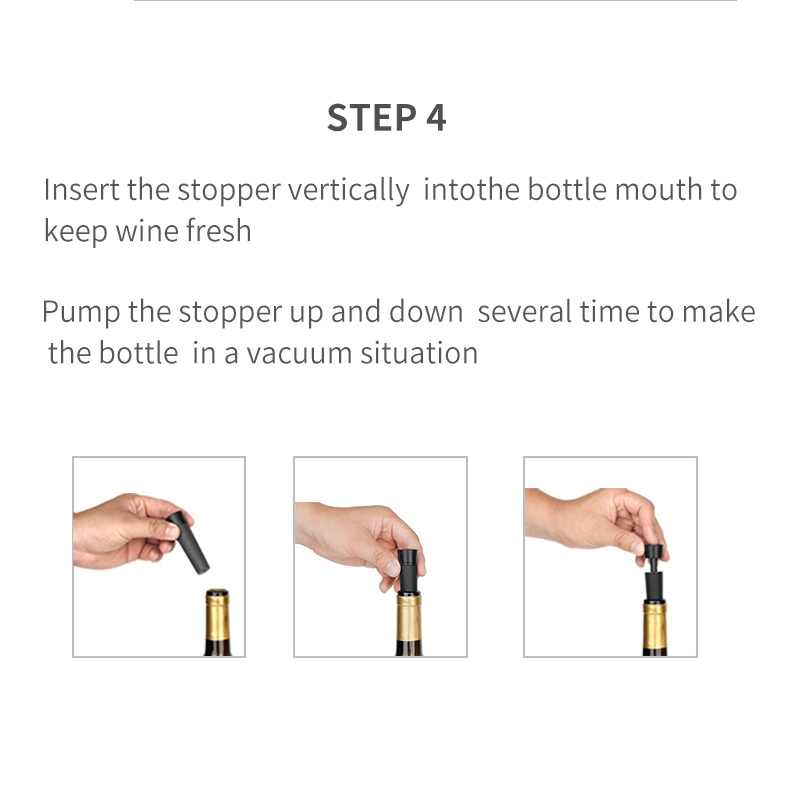 STEP 4

Insert the stopper vertically intothe bottle mouth to keep wine fresh

Pump the stopper up and down several time to make the bottle in a vacuum situation