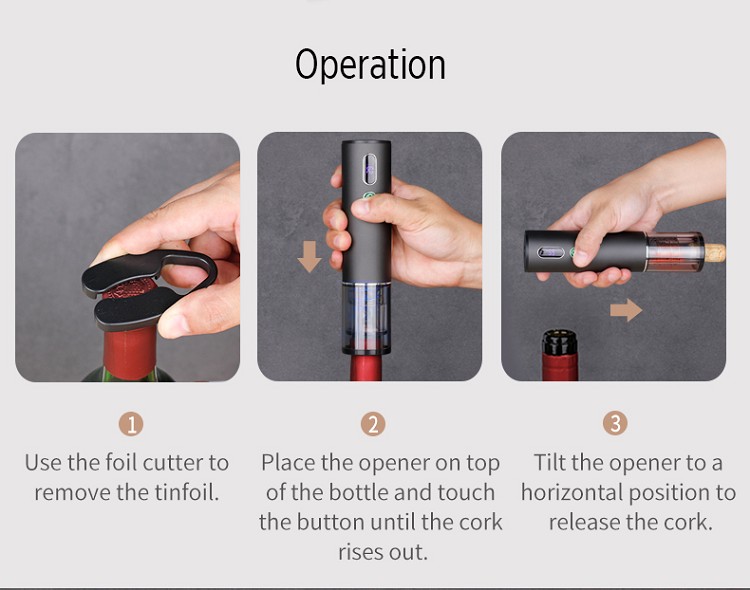 Operation

1
Use the foil cutter to remove the tinfoil.

2
Place the opener on top of the bottle and touch the button until the cork rises out.

3
Tilt the opener to a horizontal position to release the cork.