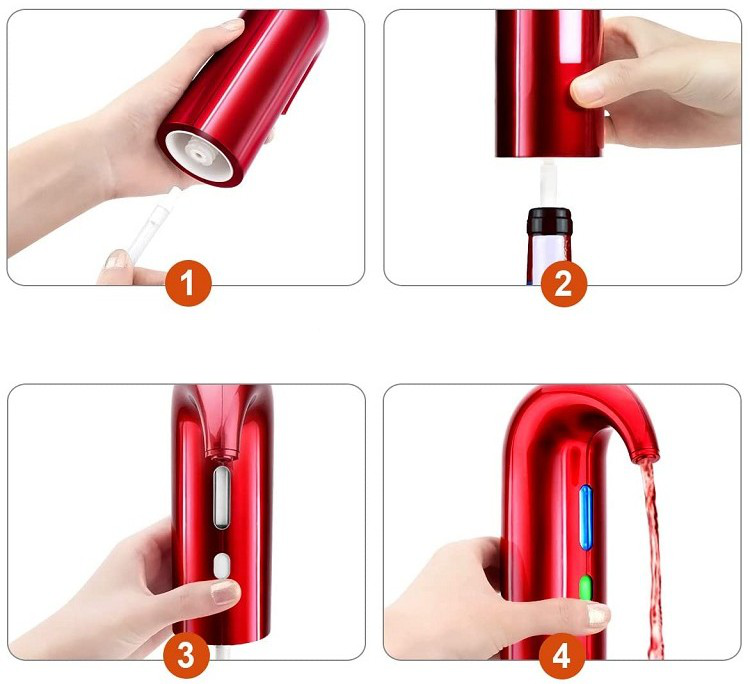 1
2
3
4