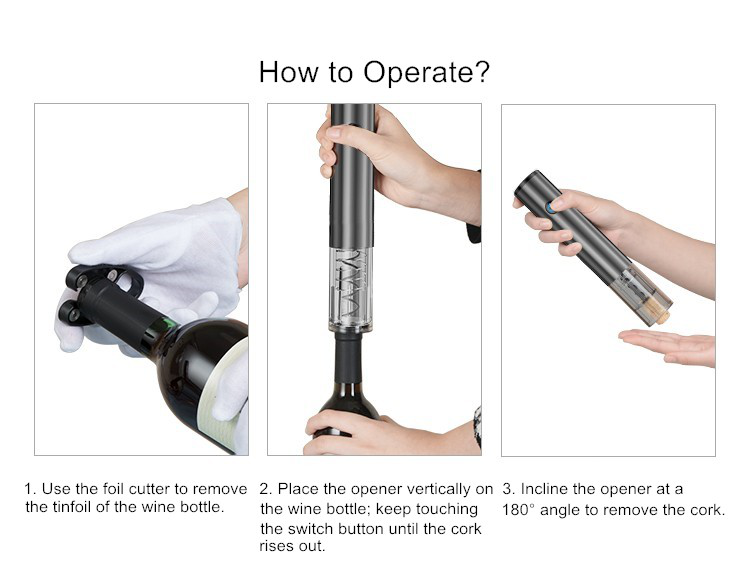 How to Operate?

1. Use the foil cutter to remove the tinfoil of the wine bottle.

2. Place the opener vertically on the wine bottle; keep touching the switch button until the cork rises out.

3. Incline the opener at a 180° angle to remove the cork.